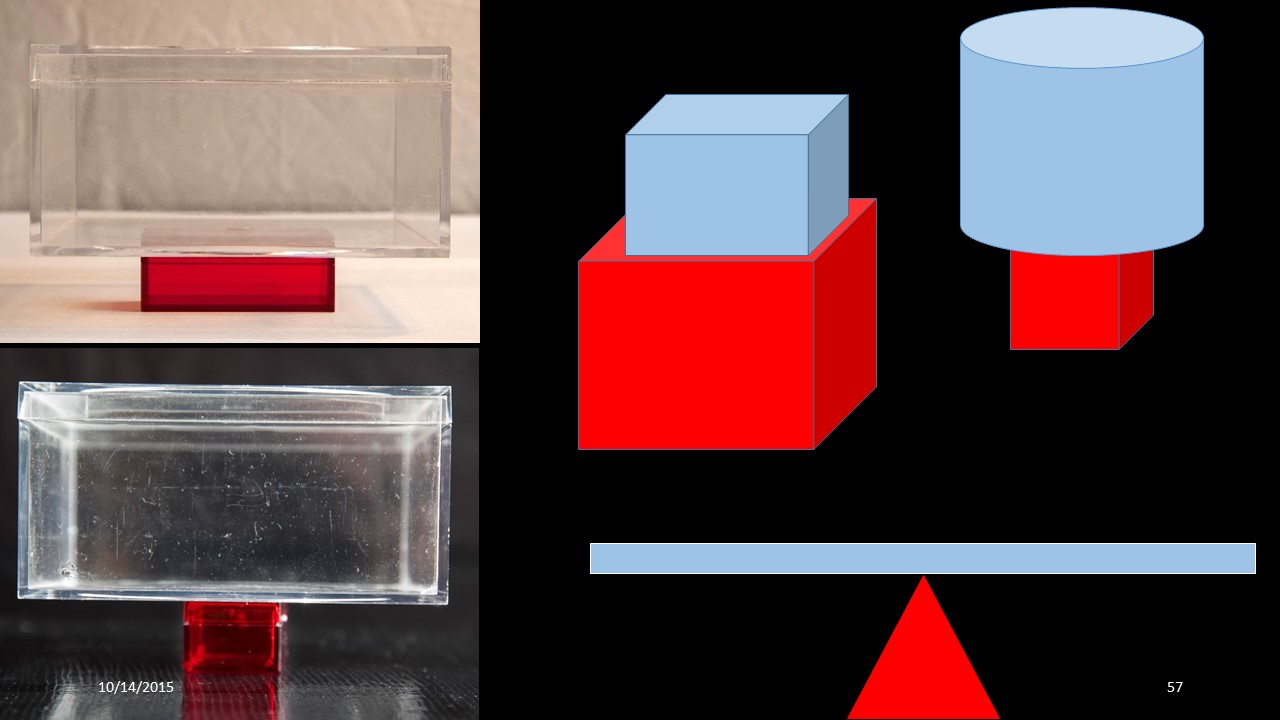 10/14/2015

57